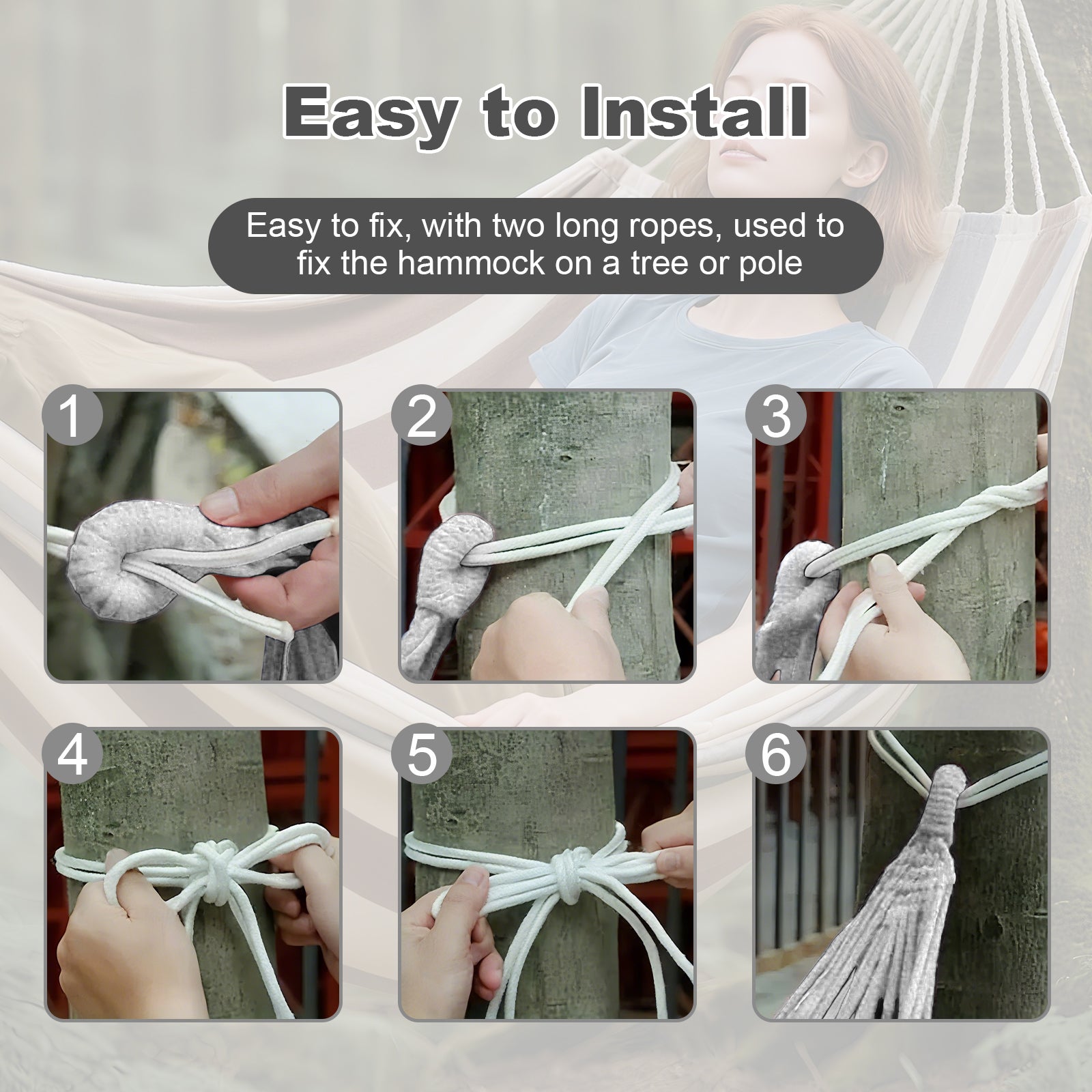 Easy to Install

Easy to fix, with two long ropes, used to fix the hammock on a tree or pole

1

2

3

4

5

6