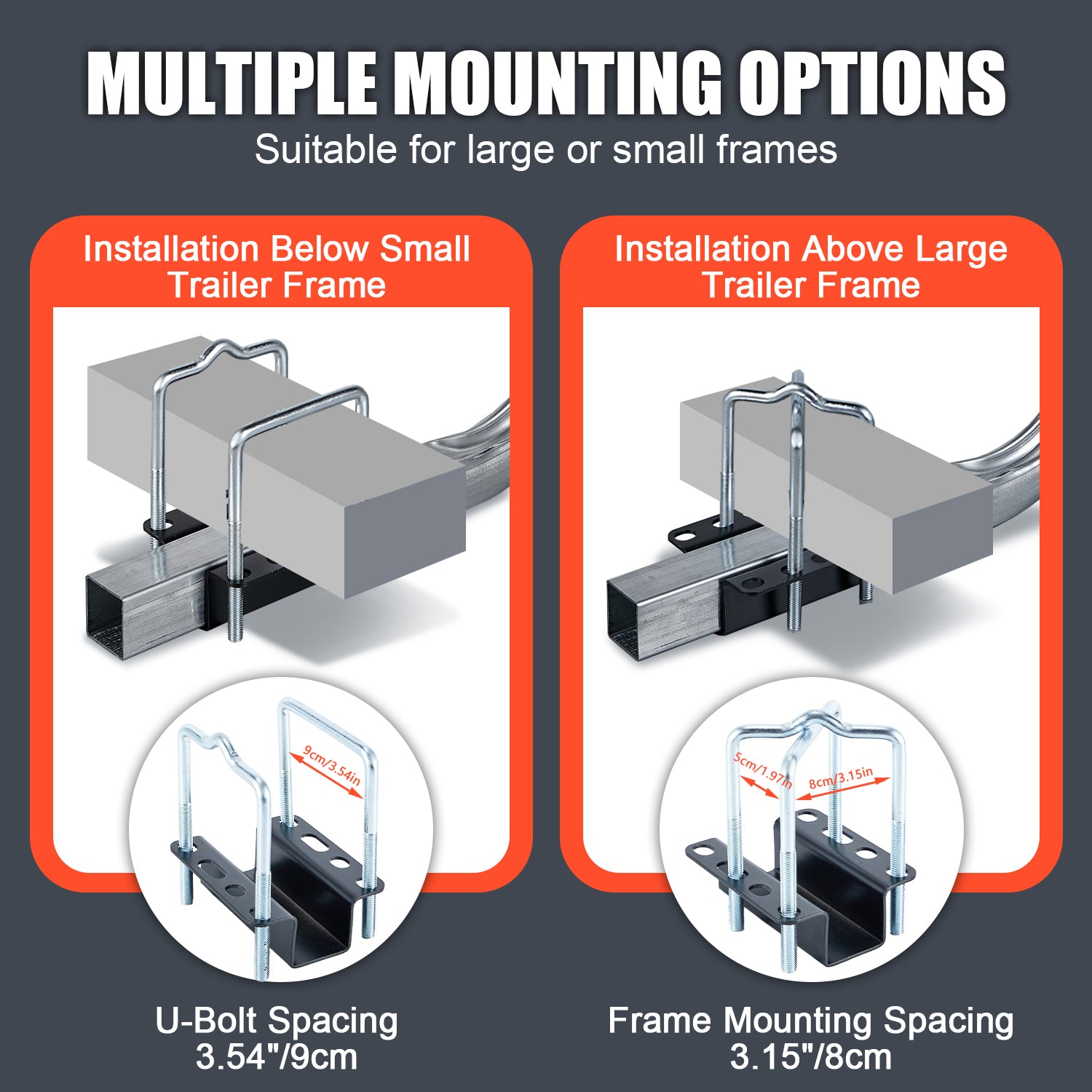 MULTIPLE MOUNTING OPTIONS
Suitable for large or small frames

Installation Below Small Trailer Frame

9cm/3.54in

U-Bolt Spacing
3.54"/9cm

Installation Above Large Trailer Frame

5cm/1.97in
8cm/3.15in

Frame Mounting Spacing
3.15"/8cm