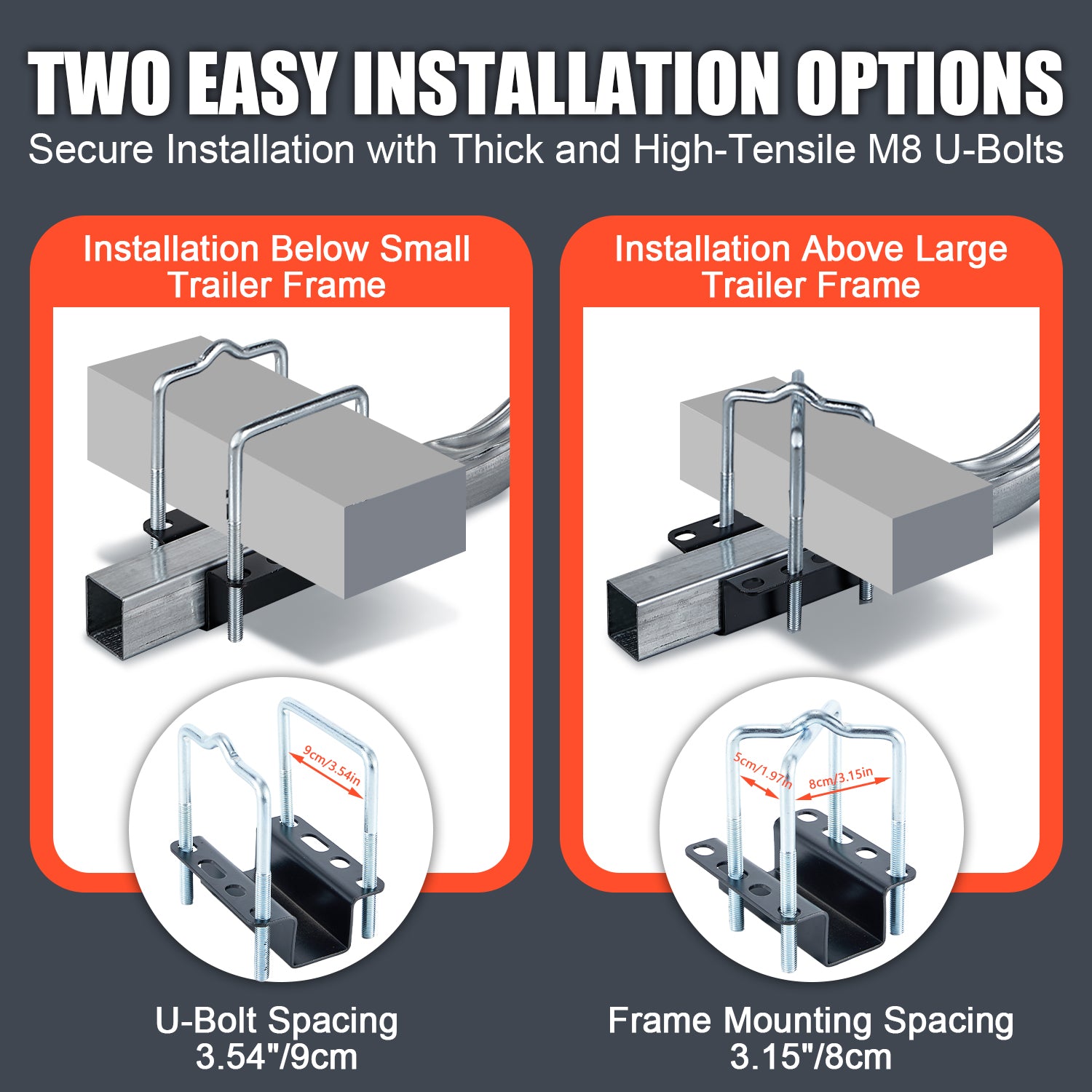 TWO EASY INSTALLATION OPTIONS
Secure Installation with Thick and High-Tensile M8 U-Bolts

Installation Below Small Trailer Frame

9cm/3.54in

U-Bolt Spacing
3.54"/9cm

Installation Above Large Trailer Frame

5cm/1.97in

8cm/3.15in

Frame Mounting Spacing
3.15"/8cm