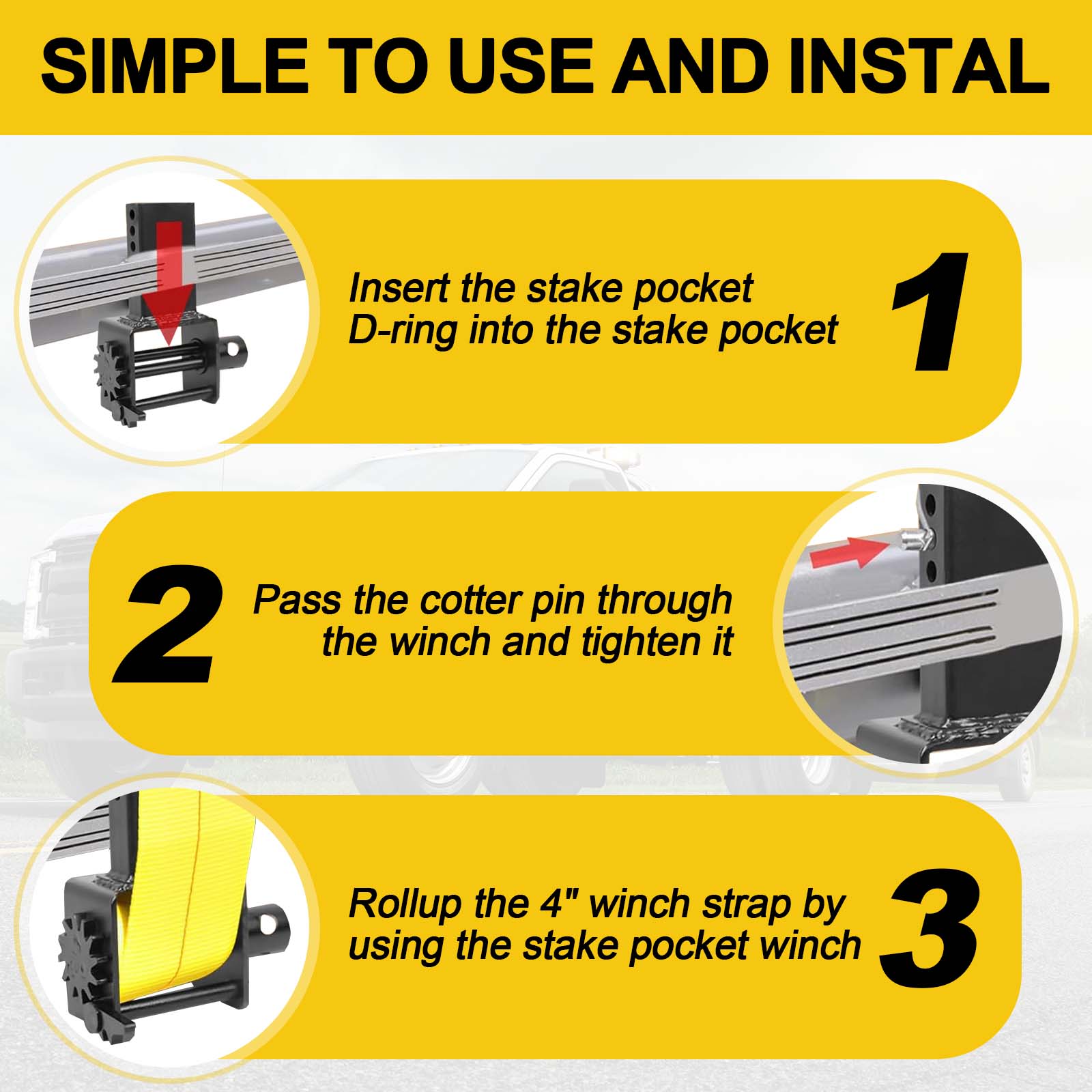 SIMPLE TO USE AND INSTAL

Insert the stake pocket D-ring into the stake pocket

1

2

Pass the cotter pin through the winch and tighten it

Rollup the 4" winch strap by using the stake pocket winch

3