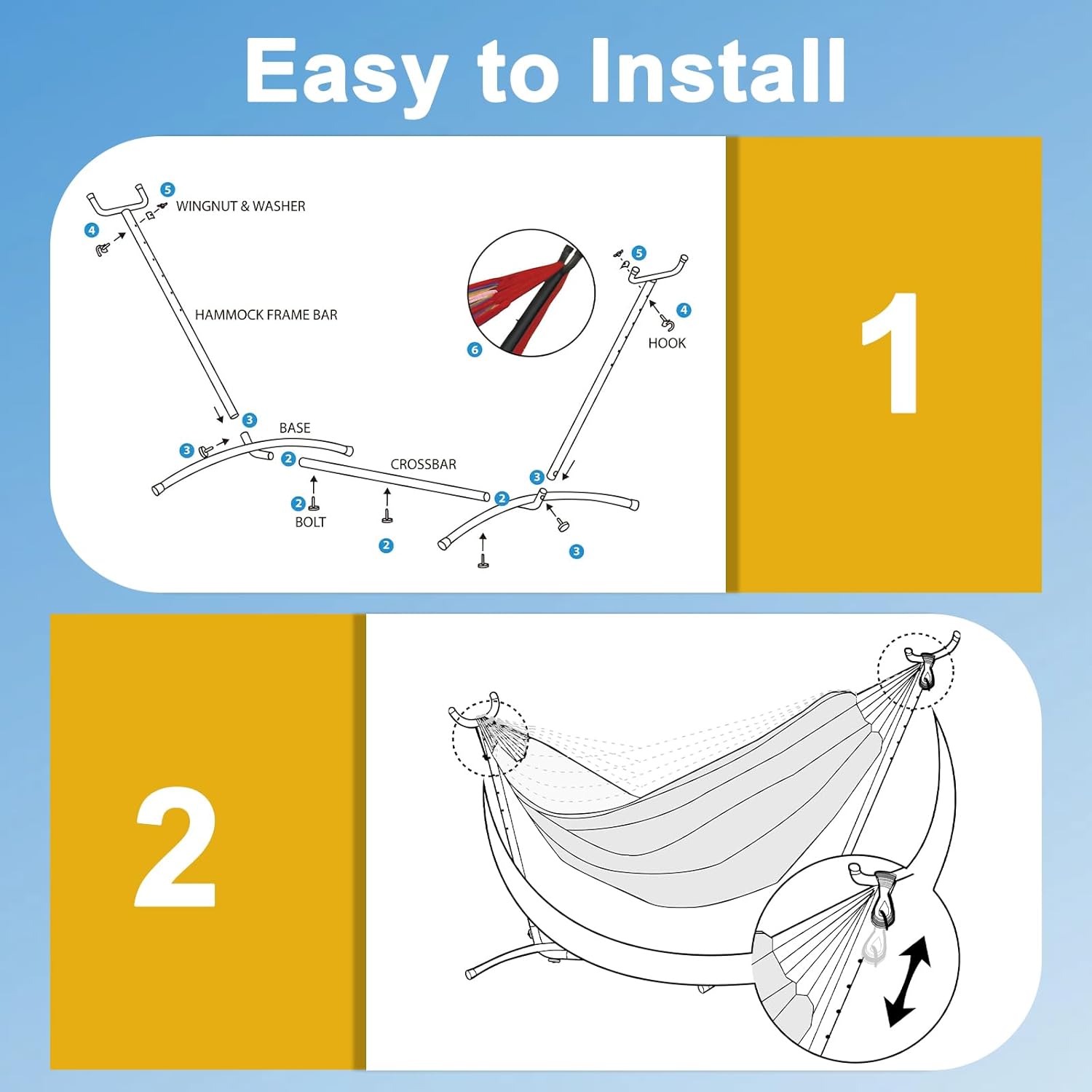 Easy to Install

5 WINGNUT & WASHER

4

HAMMOCK FRAME BAR

5

4 HOOK

6

3 BASE

3

2 CROSSBAR

3

2

2 BOLT

2

3

1

2