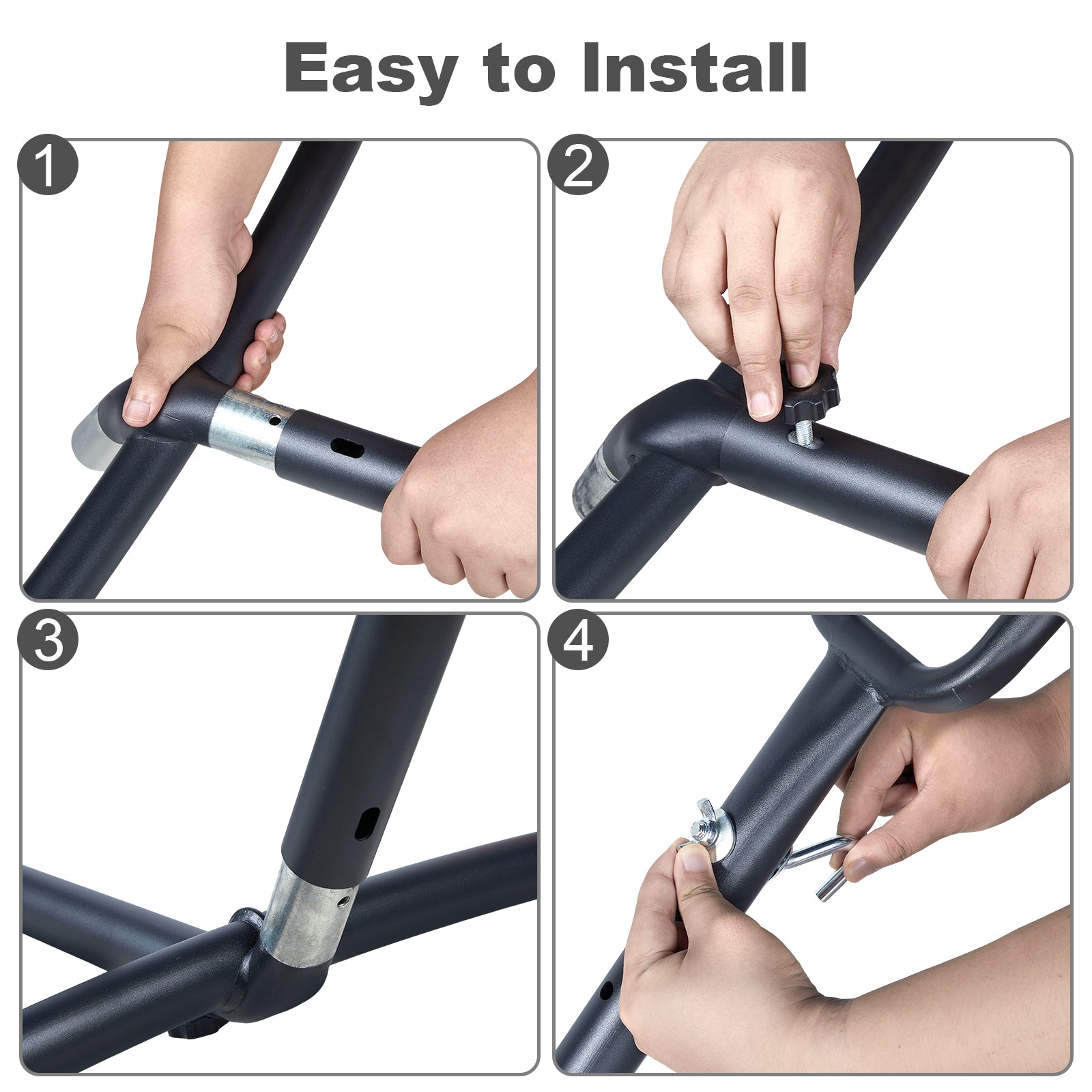 Easy to Install

1

2

3

4